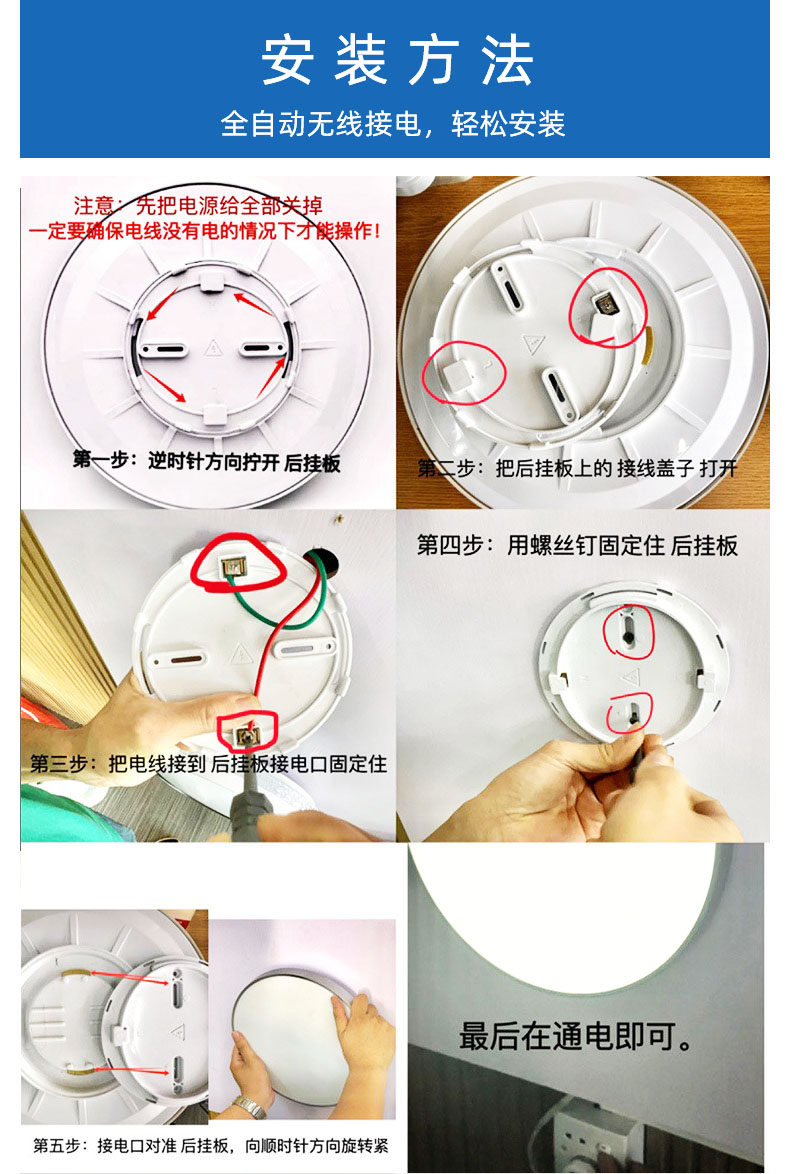 安装方法

全自动无线接电，轻松安装

注意：先把电源给全部关掉
一定要确保电线没有电的情况下才能操作！

第一步：逆时针方向拧开 后挂板

第二步：把后挂板上的 接线盖子 打开

第三步：把电线接到 后挂板接电口固定住

第四步：用螺丝钉固定住 后挂板

第五步：接电口对准 后挂板，向顺时针方向旋转紧

最后在通电即可。